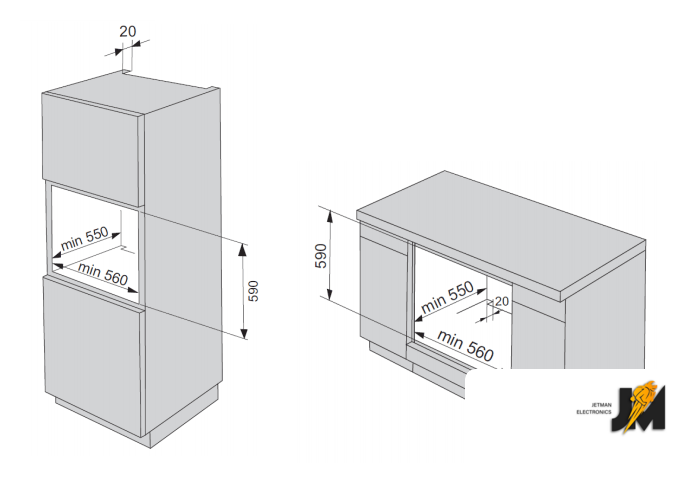 20

min 550

min 560

590

590

min 550

20

min 560

JETMAN
ELECTRONICS

JM